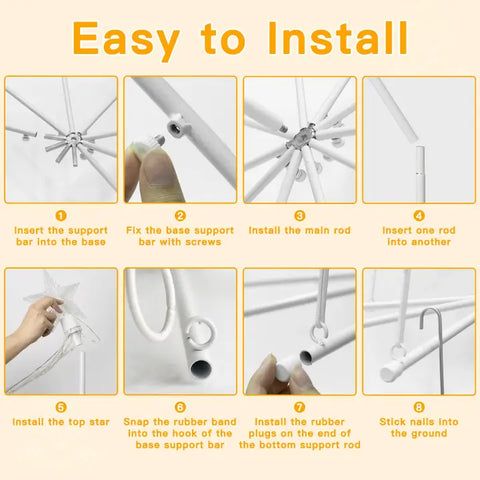 Easy to Install

1
Insert the support bar into the base

2
Fix the base support bar with screws

3
Install the main rod

4
Insert one rod into another

5
Install the top star

6
Snap the rubber band into the hook of the base support bar

7
Install the rubber plugs on the end of the bottom support rod

8
Stick nails into the ground