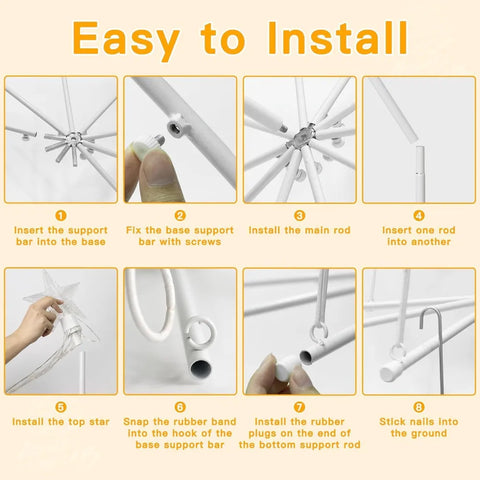 Easy to Install

1
Insert the support bar into the base

2
Fix the base support bar with screws

3
Install the main rod

4
Insert one rod into another

5
Install the top star

6
Snap the rubber band into the hook of the base support bar

7
Install the rubber plugs on the end of the bottom support rod

8
Stick nails into the ground