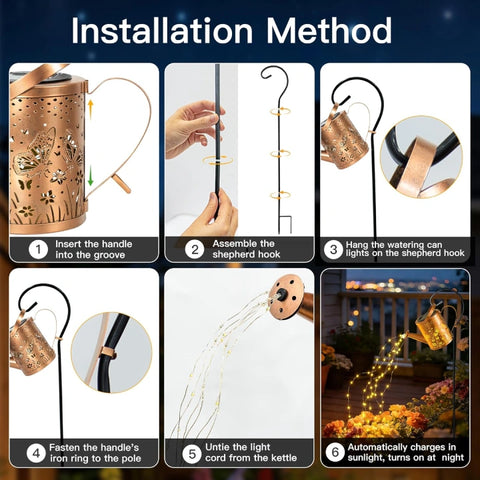 Installation Method

1 Insert the handle into the groove

2 Assemble the shepherd hook

3 Hang the watering can lights on the shepherd hook

4 Fasten the handle's iron ring to the pole

5 Untie the light cord from the kettle

6 Automatically charges in sunlight, turns on at night