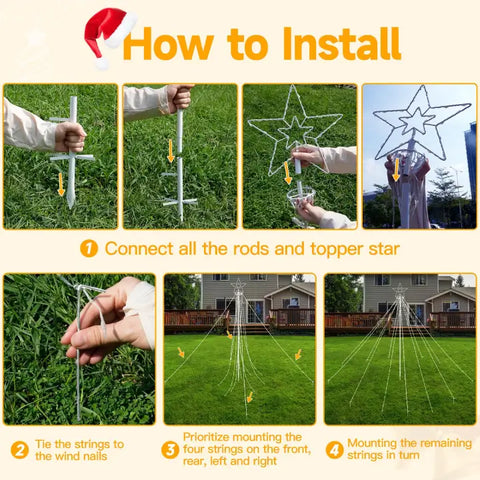 How to Install

1 Connect all the rods and topper star

2 Tie the strings to the wind nails

3 Prioritize mounting the four strings on the front, rear, left and right

4 Mounting the remaining strings in turn